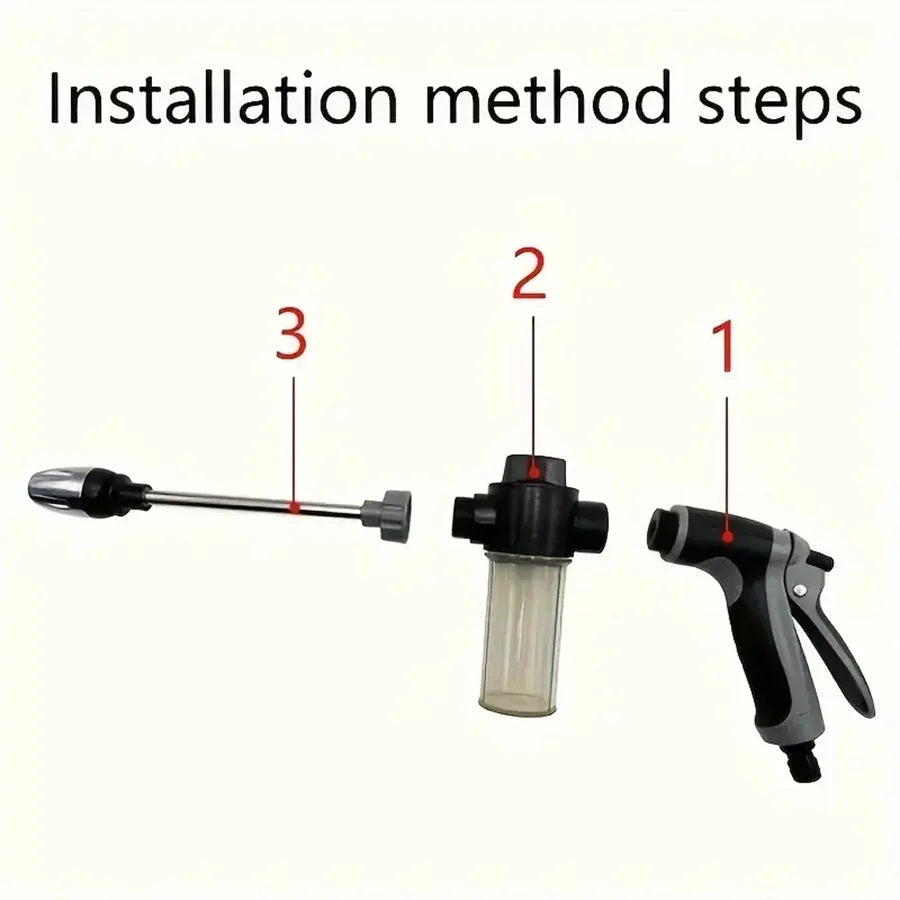 Installation method steps

3

2

1